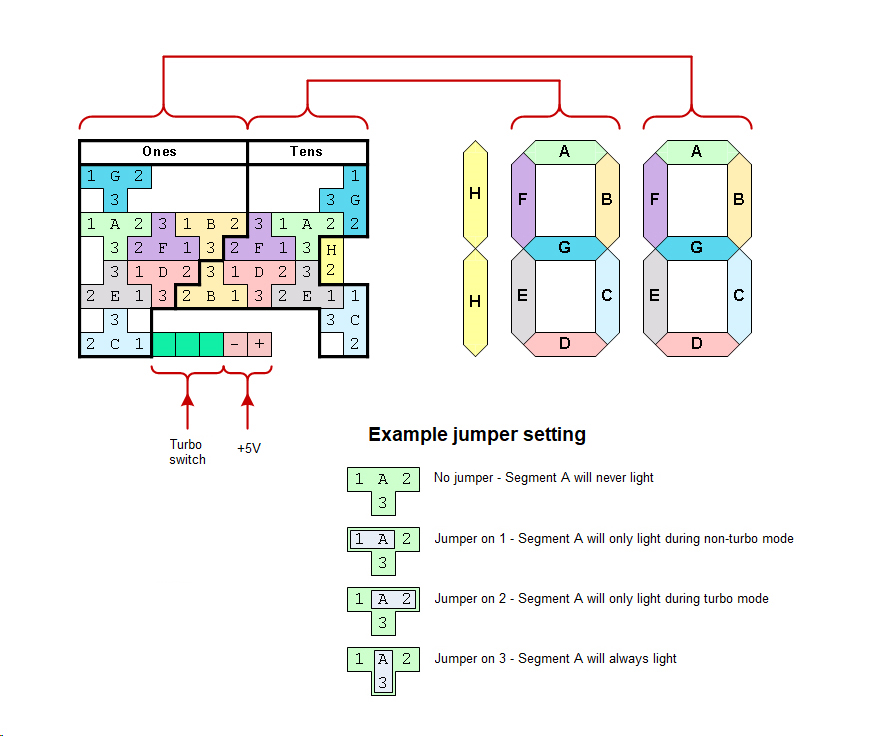 Ones Tens

1 G 2
3
1
3 G
1 A 2 3 1 B 2 3 1 A 2 2
3 2 F 1 3 2 F 1 3 H
3 1 D 2 3 1 D 2 3 2
2 E 1 3 2 B 1 3 2 E 1 1
3
3 C
2 C 1
- +
2

H
H

A
F B
G
E C
D

A
F B
G
E C
D

Turbo switch
+5V

Example jumper setting

1 A 2
3
No jumper - Segment A will never light

1 A 2
3
Jumper on 1 - Segment A will only light during non-turbo mode

1 A 2
3
Jumper on 2 - Segment A will only light during turbo mode

1 A 2
3
Jumper on 3 - Segment A will always light