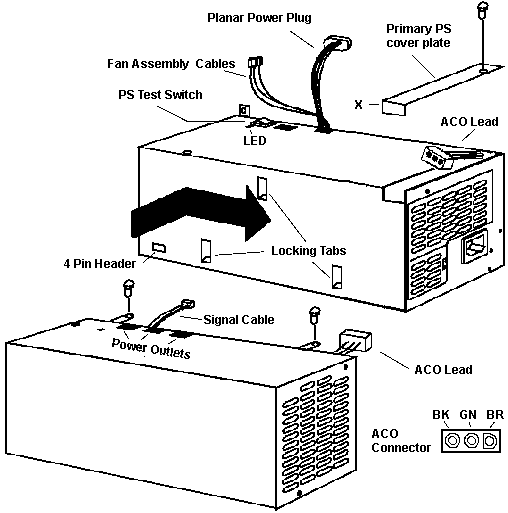 Planar Power Plug

Primary PS cover plate

Fan Assembly Cables

PS Test Switch

X

ACO Lead

LED

Locking Tabs

4 Pin Header

Signal Cable

Power Outlets

ACO Lead

BK GN BR

ACO Connector