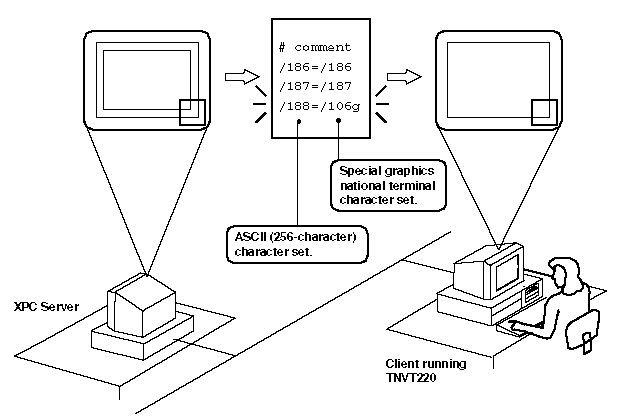 # comment
/186=/186
/187=/187
/188=/106g

Special graphics national terminal character set.

ASCII (256-character) character set.

XPC Server

Client running TNVT220