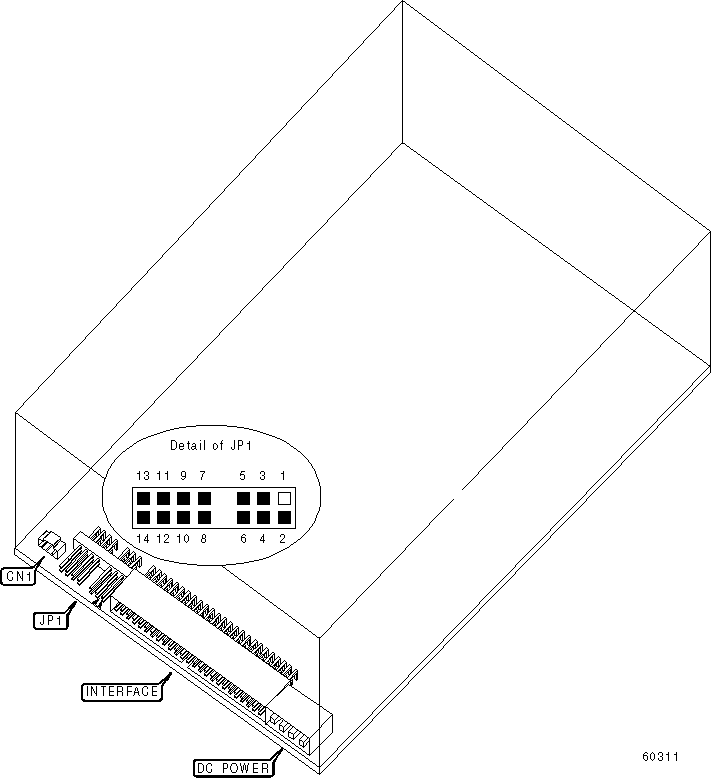 Detail of JP1

13 11 9 7 5 3 1

14 12 10 8 6 4 2

CN1

JP1

INTERFACE

DC POWER

60311