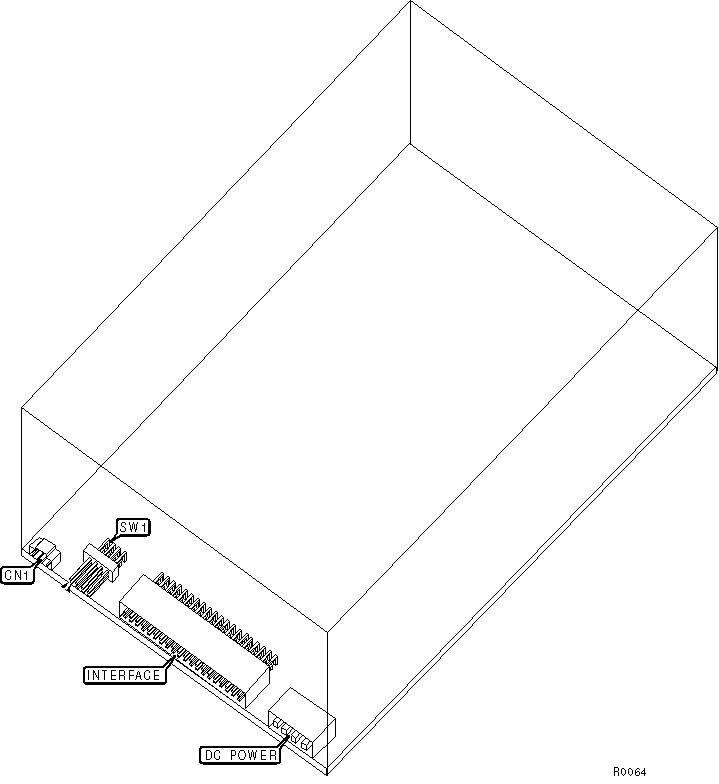 SW1
CN1
INTERFACE
DC POWER
R0064