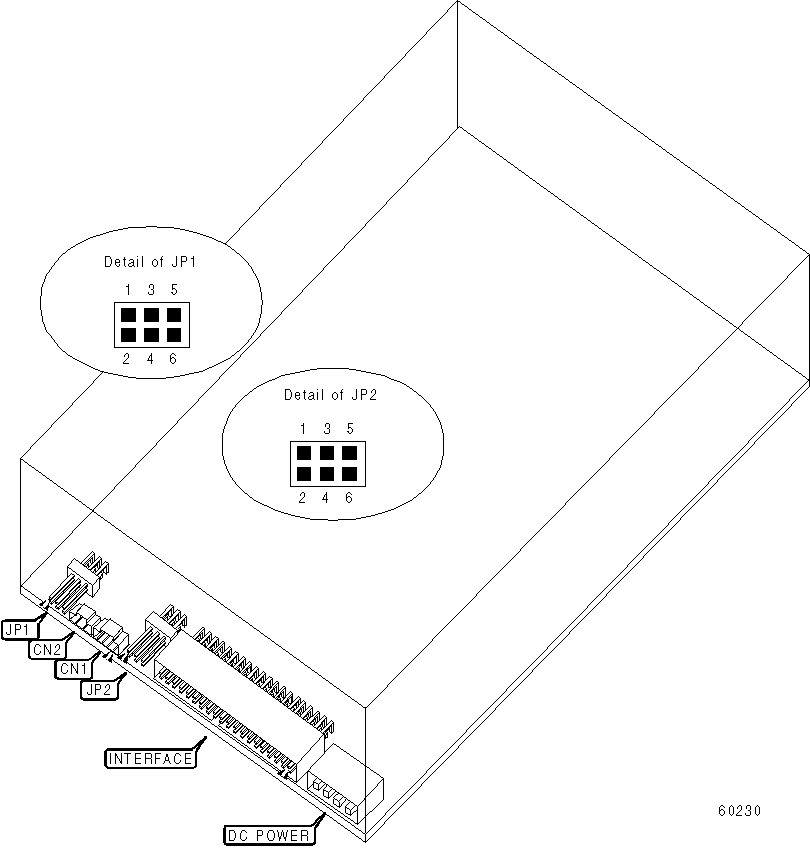 Detail of JP1

1 3 5

2 4 6

Detail of JP2

1 3 5

2 4 6

JP1

CN2

CN1

JP2

INTERFACE

DC POWER

60230