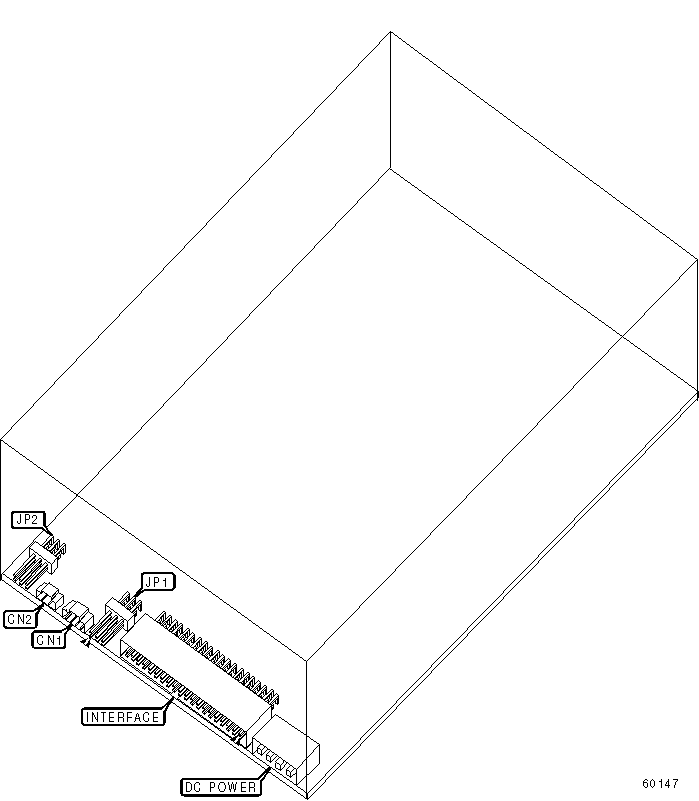 JP2
JP1
CN2
CN1
INTERFACE
DC POWER
60147