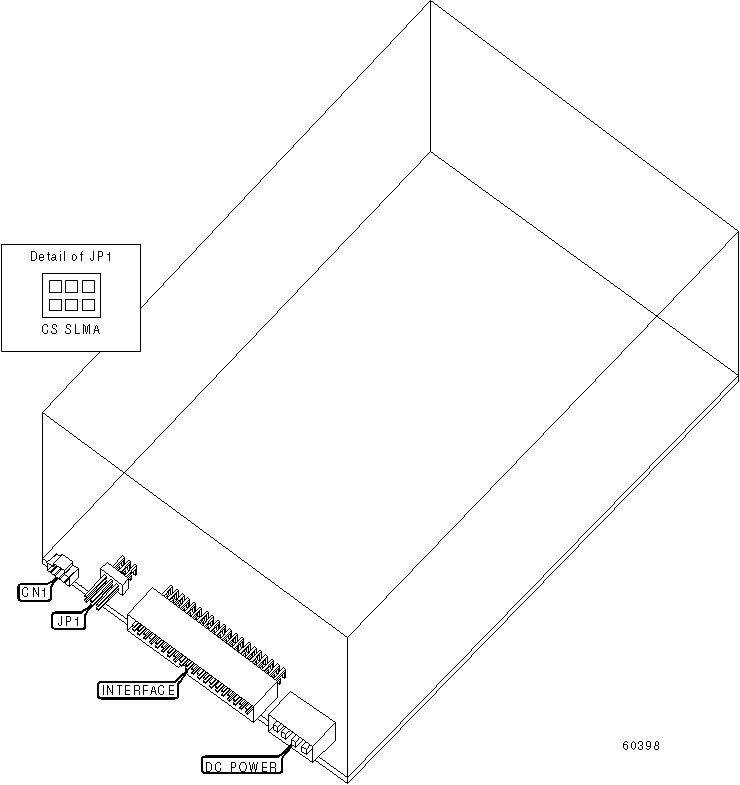 Detail of JP1

CS SLMA

CN1

JP1

INTERFACE

DC POWER

60398