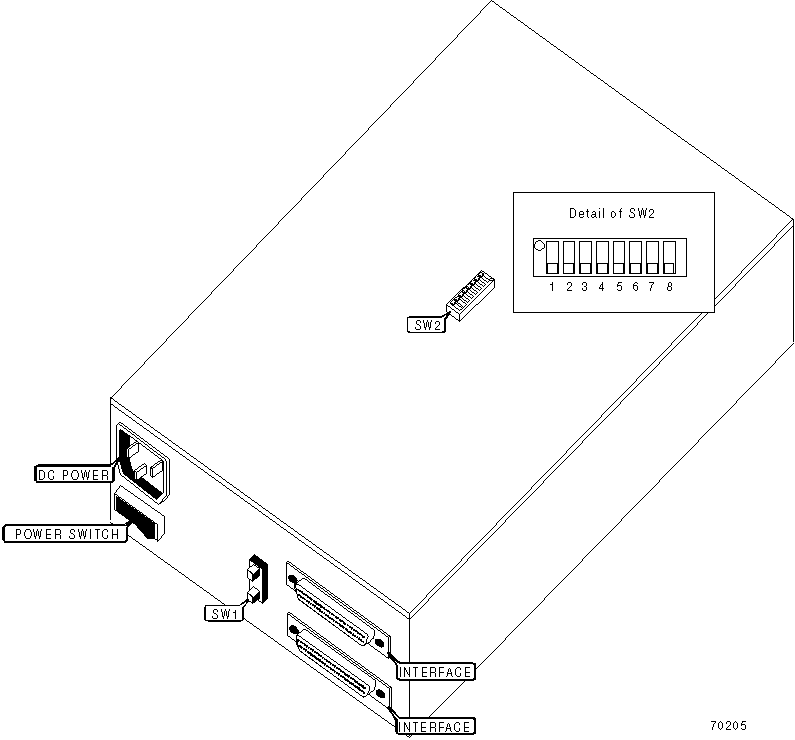 Detail of SW2

1 2 3 4 5 6 7 8

SW2

DC POWER

POWER SWITCH

SW1

INTERFACE

INTERFACE

70205