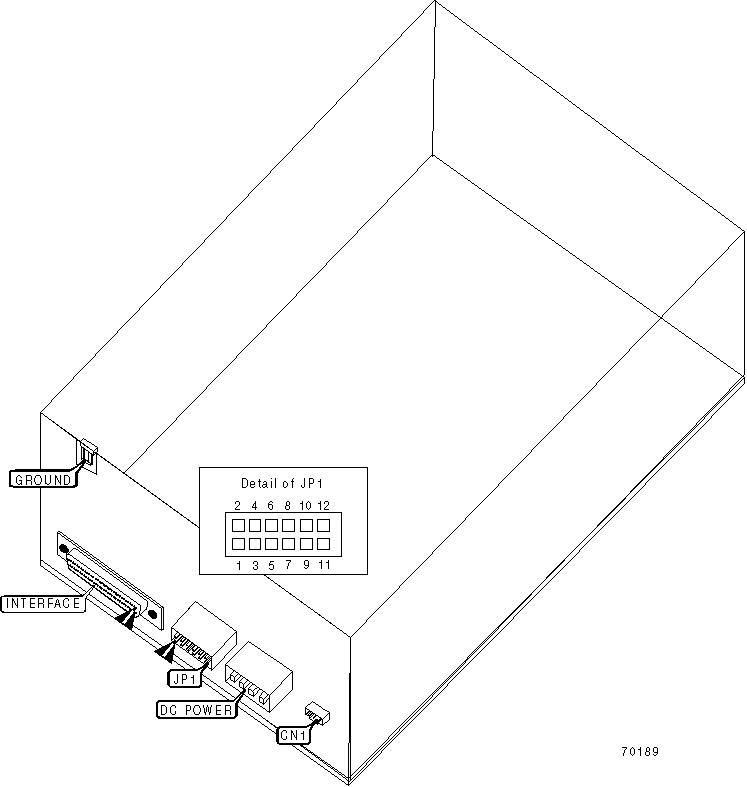 GROUND

Detail of JP1

2 4 6 8 10 12

1 3 5 7 9 11

INTERFACE

JP1

DC POWER

CN1

70189