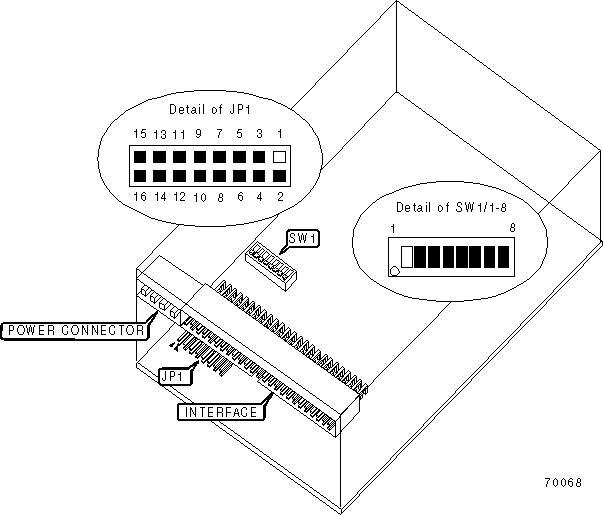 Detail of JP1

15 13 11 9 7 5 3 1

16 14 12 10 8 6 4 2

Detail of SW1/1-8

1 8

SW1

POWER CONNECTOR

JP1

INTERFACE

70068