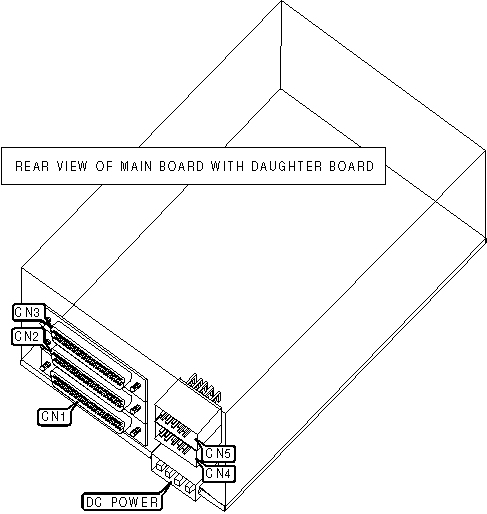 REAR VIEW OF MAIN BOARD WITH DAUGHTER BOARD

CN3

CN2

CN1

CN5

CN4

DC POWER